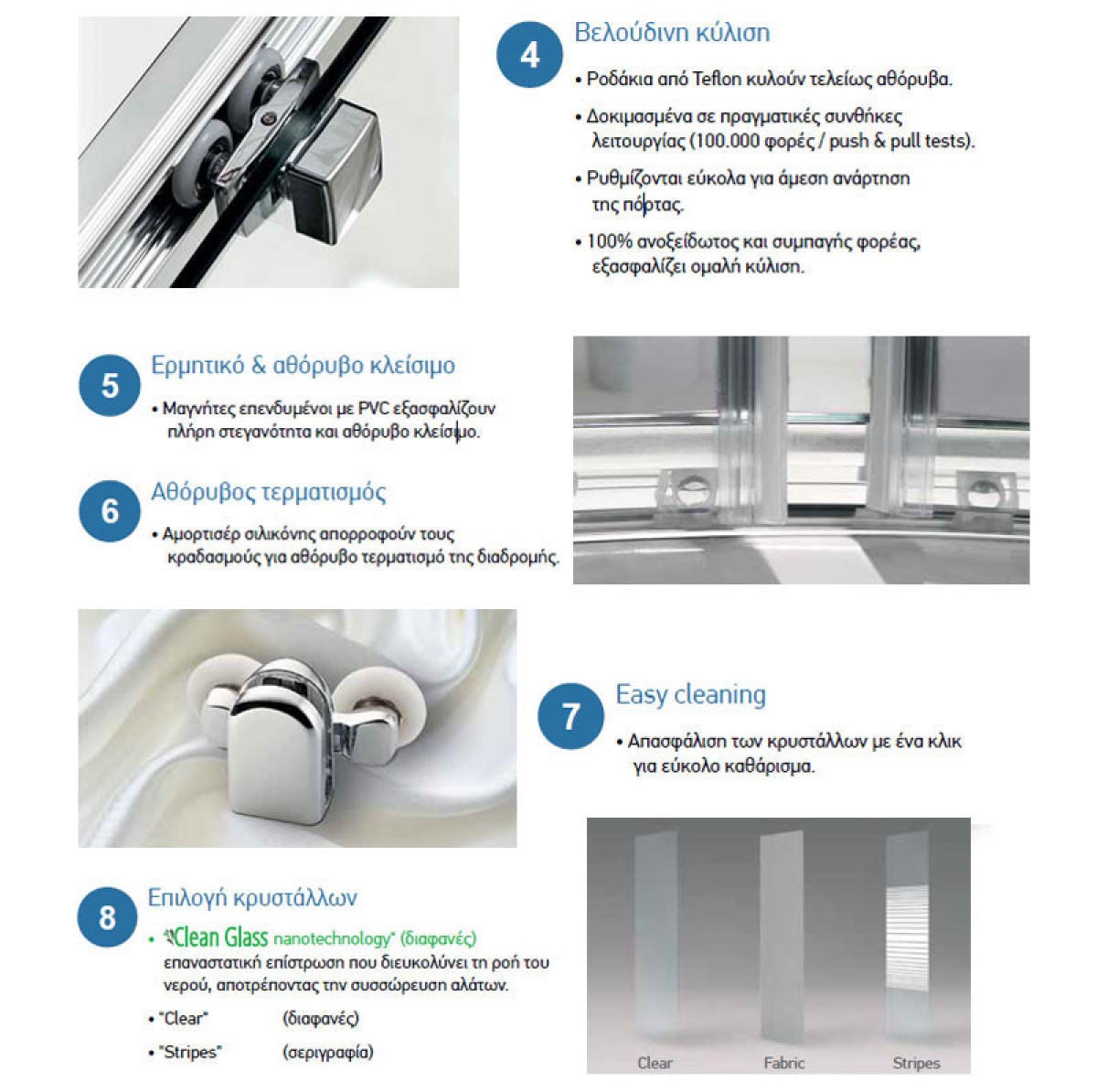 4
Βελούδινη κύλιση

• Ροδάκια από Teflon κυλούν τελείως αθόρυβα.

• Δοκιμασμένα σε πραγματικές συνθήκες λειτουργίας (100.000 φορές / push & pull tests).

• Ρυθμίζονται εύκολα για άμεση ανάρτηση της πόρτας.

• 100% ανοξείδωτος και συμπαγής φορέας, εξασφαλίζει ομαλή κύλιση.

5
Ερμητικό & αθόρυβο κλείσιμο

• Μαγνήτες επενδυμένοι με PVC εξασφαλίζουν πλήρη στεγανότητα και αθόρυβο κλείσιμο.

6
Αθόρυβος τερματισμός

• Αμορτισέρ σιλικόνης απορροφούν τους κραδασμούς για αθόρυβο τερματισμό της διαδρομής.

7
Easy cleaning

• Απασφάλιση των κρυστάλλων με ένα κλικ για εύκολο καθάρισμα.

8
Επιλογή κρυστάλλων

• Clean Glass nanotechnology* (διαφανές) επαναστατική επίστρωση που διευκολύνει τη ροή του νερού, αποτρέποντας την συσσώρευση αλάτων.

• "Clear" (διαφανές)

• "Stripes" (σεριγραφία)

Clear
Fabric
Stripes