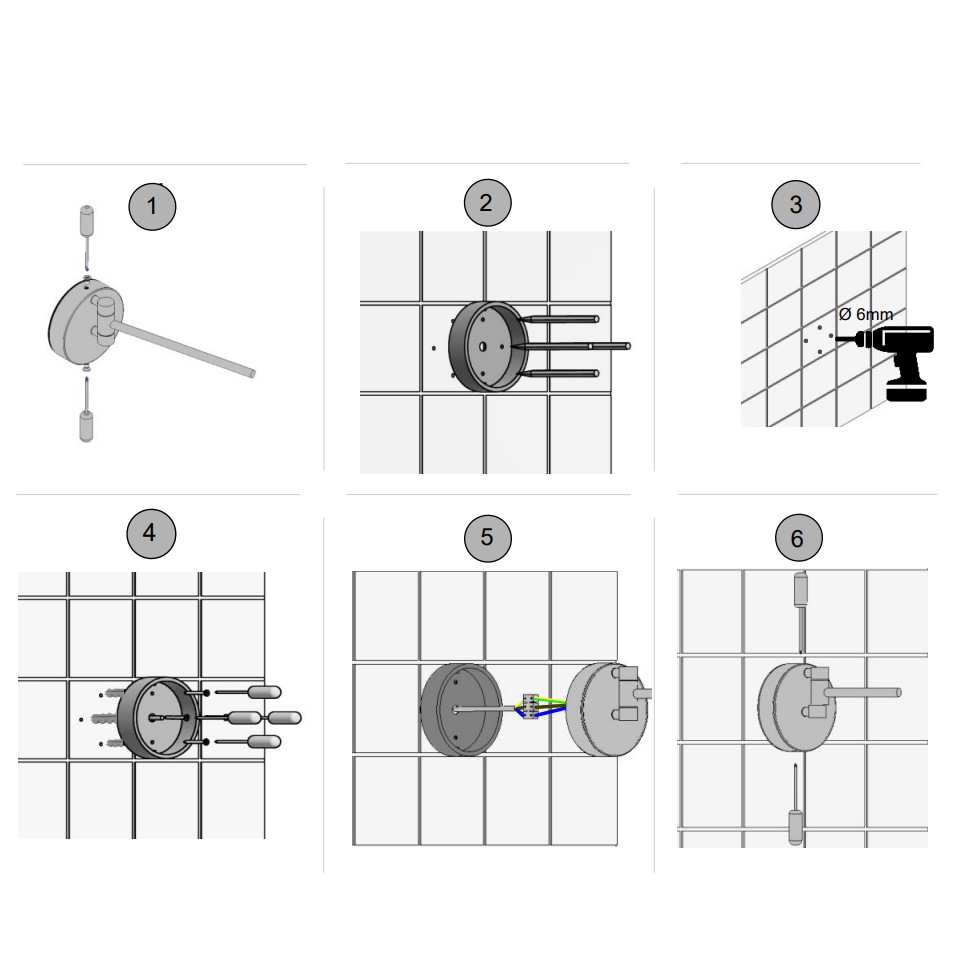 1

2

3

Ø 6mm

4

5

6