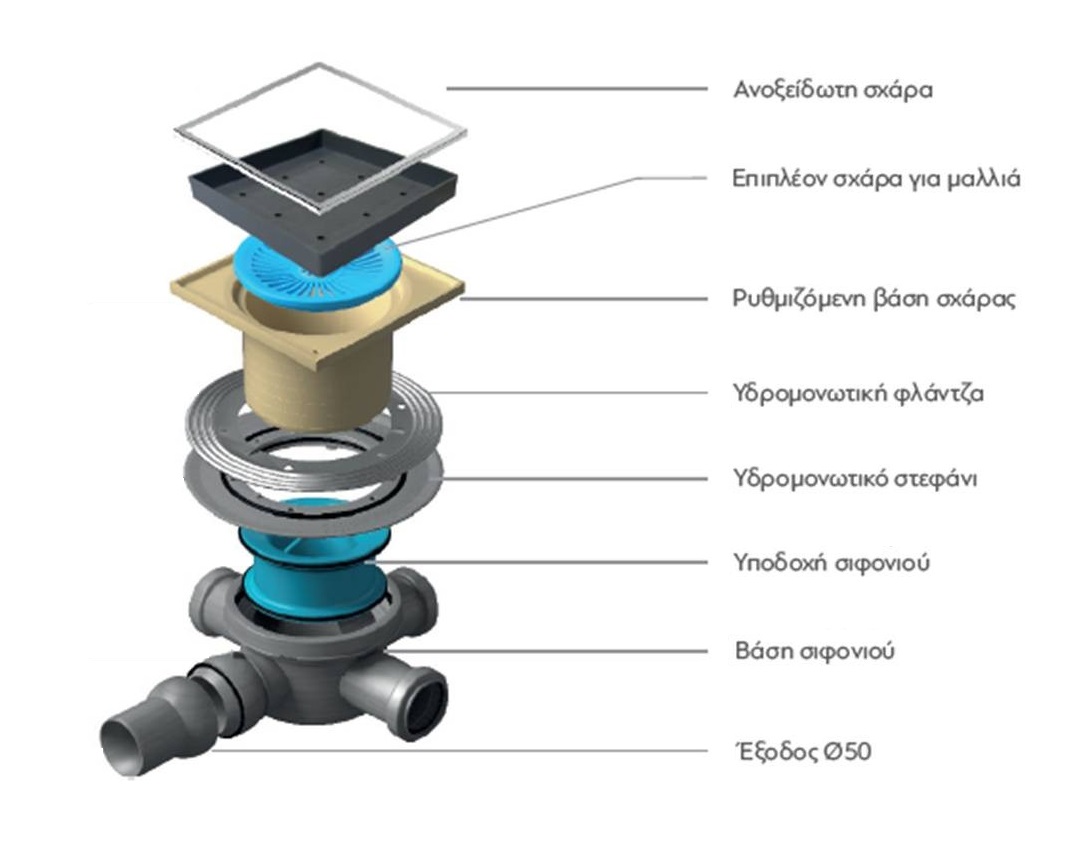 Ανοξείδωτη σχάρα

Επιπλέον σχάρα για μαλλιά

Ρυθμιζόμενη βάση σχάρας

Υδρομονωτική φλάντζα

Υδρομονωτικό στεφάνι

Υποδοχή σιφονιού

Βάση σιφονιού

Έξοδος Ø50