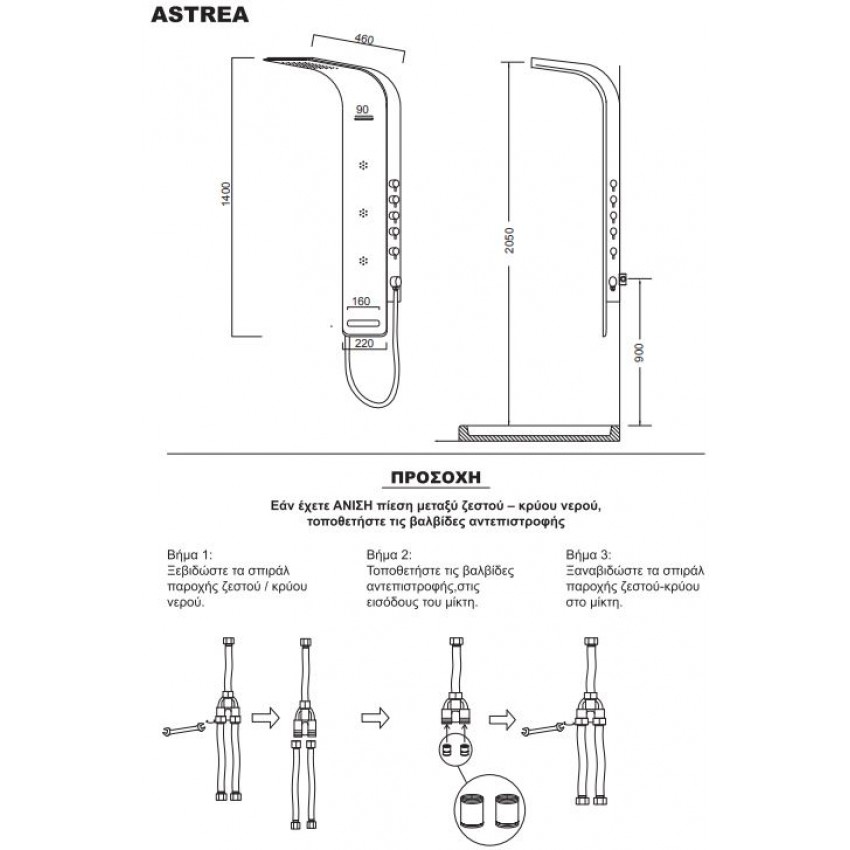 ASTREA

460

90

1400

160

220

2050

900

ΠΡΟΣΟΧΗ

Εάν έχετε ΑΝΙΣΗ πίεση μεταξύ ζεστού – κρύου νερού, τοποθετήστε τις βαλβίδες αντεπιστροφής

Βήμα 1:
Ξεβιδώστε τα σπιράλ παροχής ζεστού / κρύου νερού.

Βήμα 2:
Τοποθετήστε τις βαλβίδες αντεπιστροφής,στις εισόδους του μίκτη.

Βήμα 3:
Ξαναβιδώστε τα σπιράλ παροχής ζεστού-κρύου στο μίκτη.