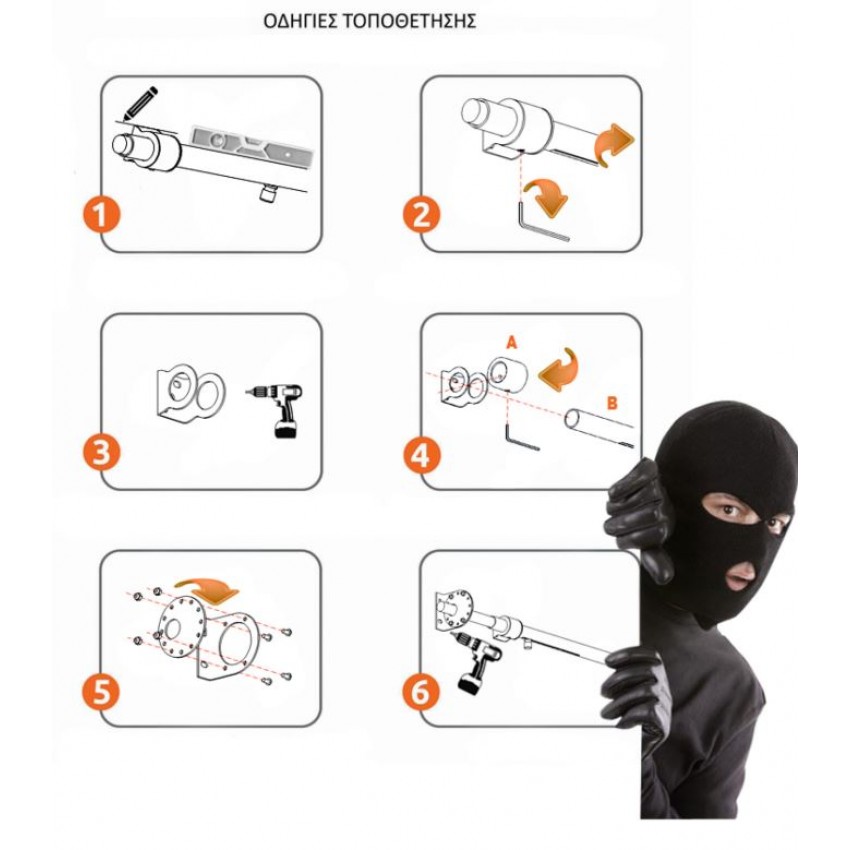 ΟΔΗΓΙΕΣ ΤΟΠΟΘΕΤΗΣΗΣ

1

2

3

A

B

4

5

6