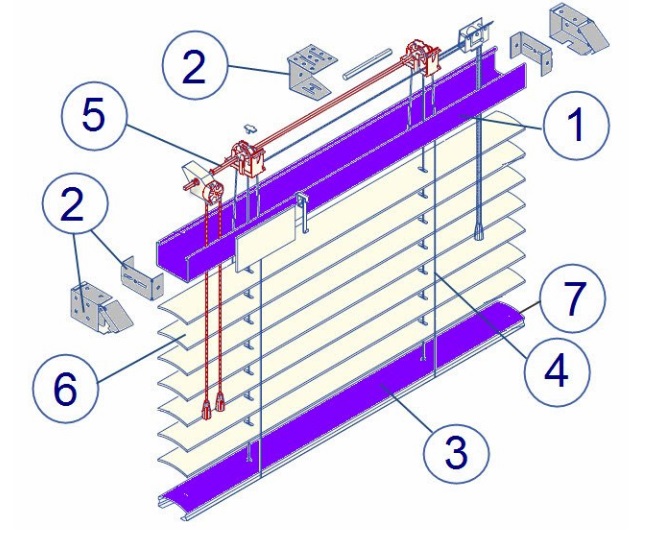 2
5
1
2
7
6
4
3